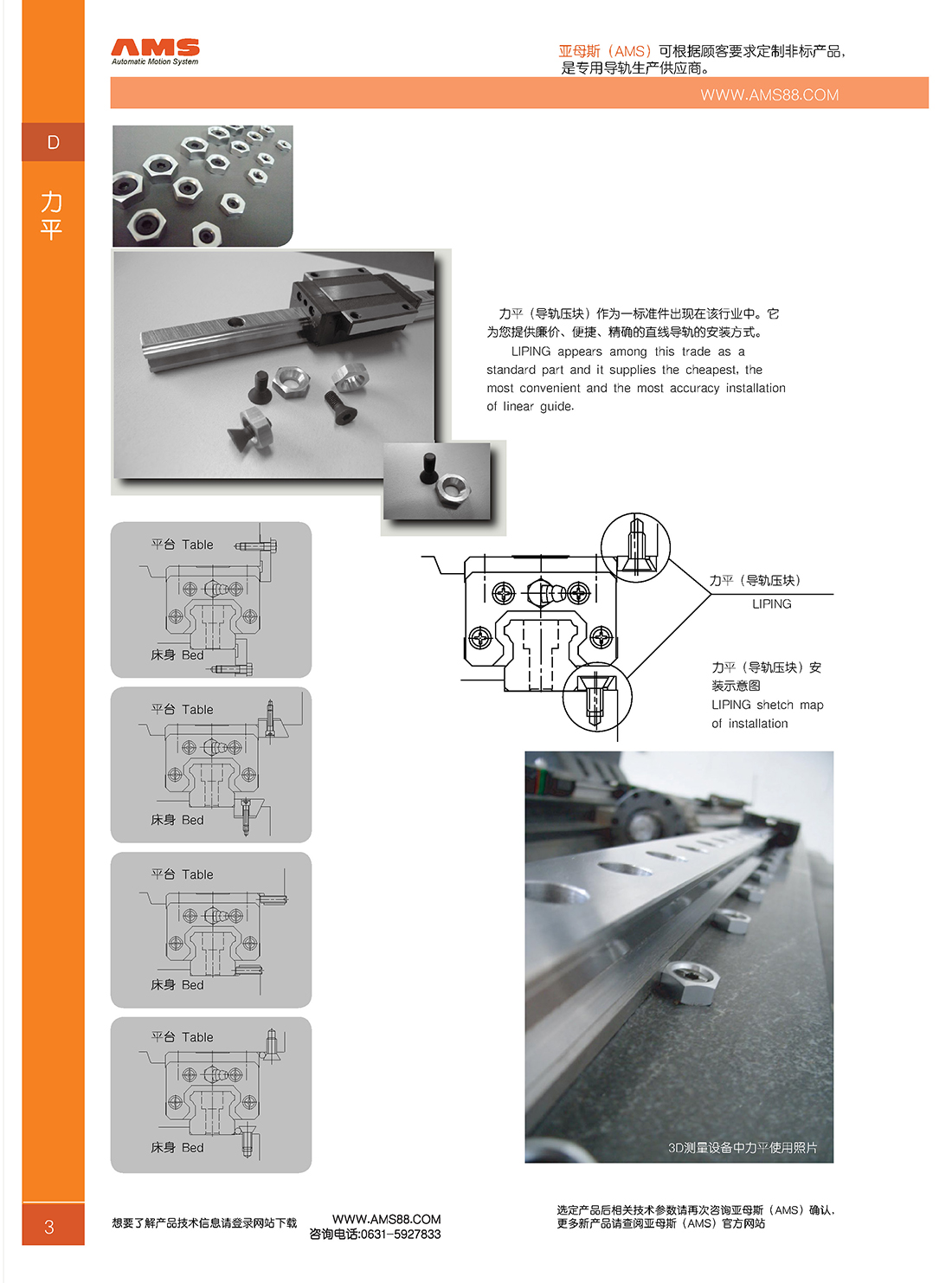 AMS
Automatic Motion System

亚母斯（AMS）可根据顾客要求定制非标产品，是专用导轨生产供应商。

WWW.AMS88.COM

D

力平

力平（导轨压块）作为一标准件出现在该行业中。它为您提供廉价、便捷、精确的直线导轨的安装方式。

LIPING appears among this trade as a standard part and it supplies the cheapest, the most convenient and the most accuracy installation of linear guide.

平台 Table

床身 Bed

平台 Table

床身 Bed

平台 Table

床身 Bed

平台 Table

床身 Bed

力平（导轨压块）

LIPING

力平（导轨压块）安装示意图

LIPING shetch map of installation

3D测量设备中力平使用照片

3

想要了解产品技术信息请登录网站下载

WWW.AMS88.COM
咨询电话:0631-5927833

选定产品后相关技术参数请再次咨询亚母斯（AMS）确认，更多新产品请查阅亚母斯（AMS）官方网站